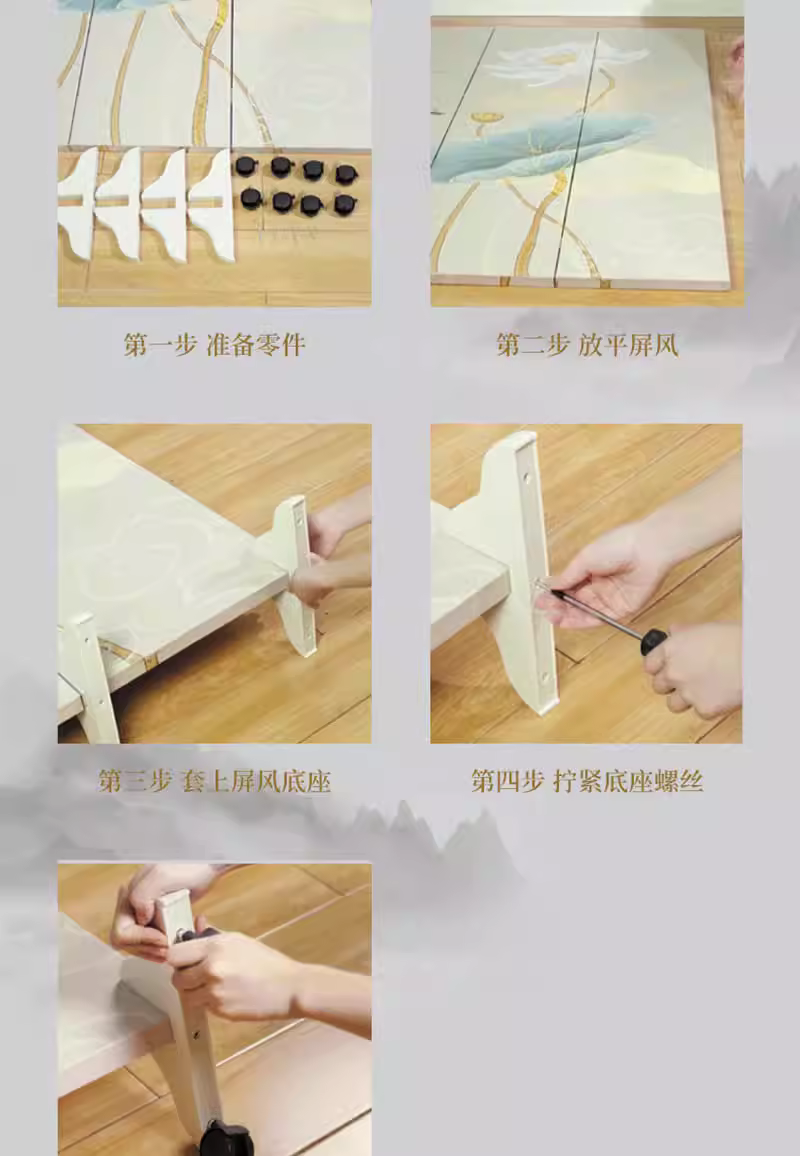 第一步 准备零件

第二步 放平屏风

第三步 套上屏风底座

第四步 拧紧底座螺丝